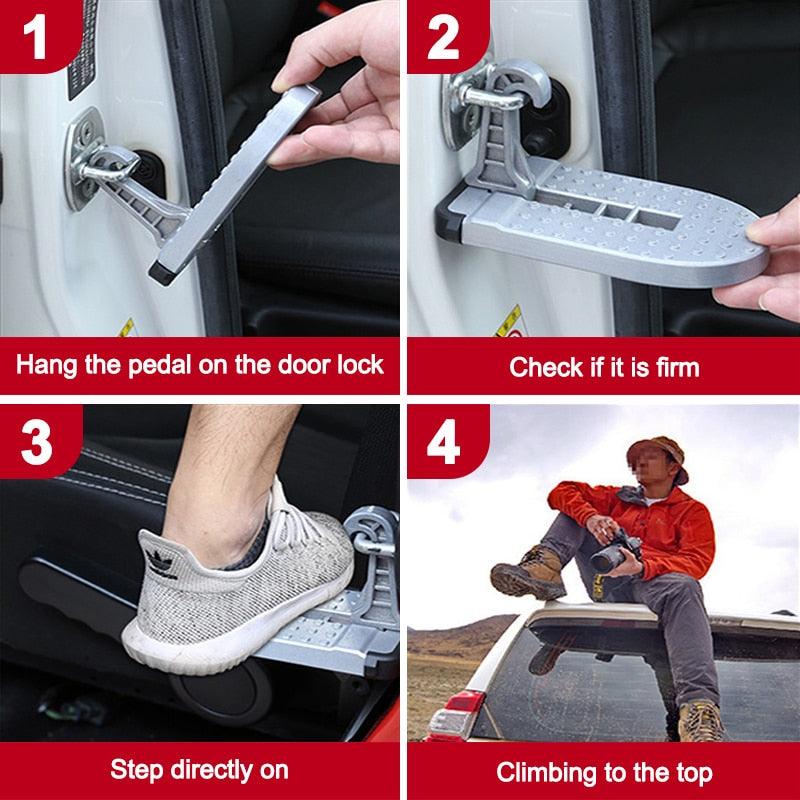 1

Hang the pedal on the door lock

2

Check if it is firm

3

Step directly on

4

Climbing to the top